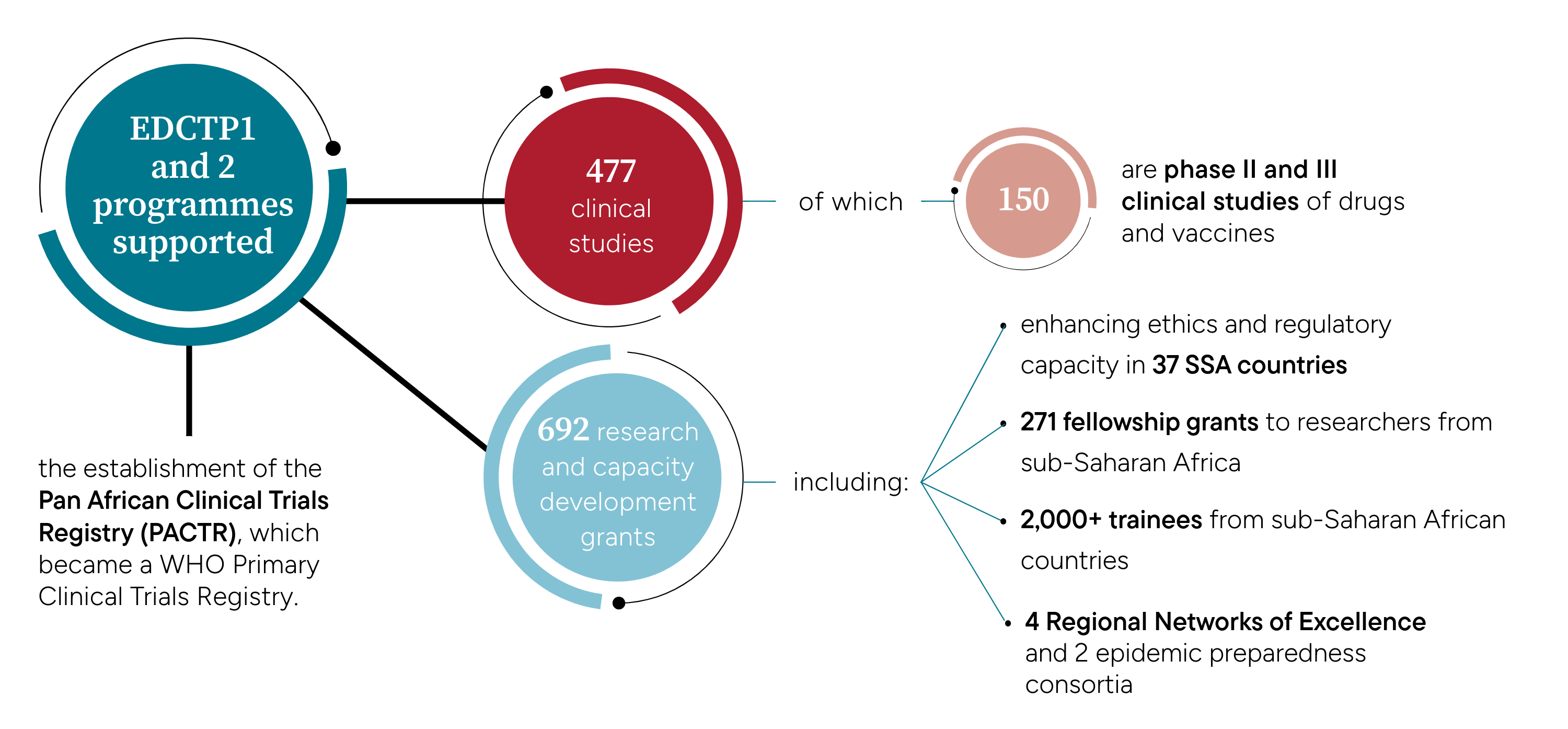 EDCTP1 and 2 programmes supported

477 clinical studies

of which

150

are phase II and III clinical studies of drugs and vaccines

the establishment of the Pan African Clinical Trials Registry (PACTR), which became a WHO Primary Clinical Trials Registry.

692 research and capacity development grants

including:

enhancing ethics and regulatory capacity in 37 SSA countries

271 fellowship grants to researchers from sub-Saharan Africa

2,000+ trainees from sub-Saharan African countries

4 Regional Networks of Excellence and 2 epidemic preparedness consortia